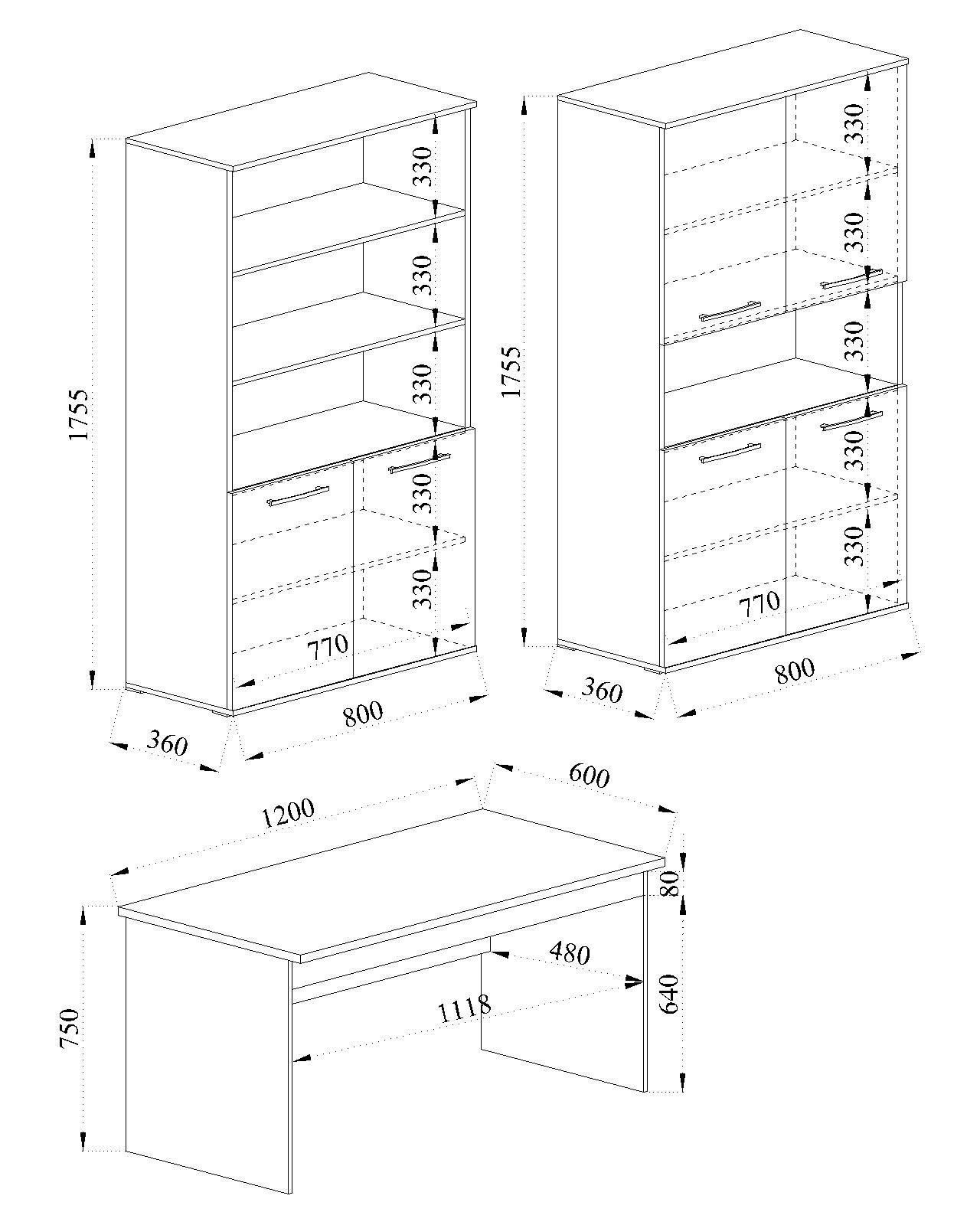 1755
330
330
330
330
330
770
800
360

1755
330
330
330
330
330
770
800
360

1200
600
80
480
640
1118
750