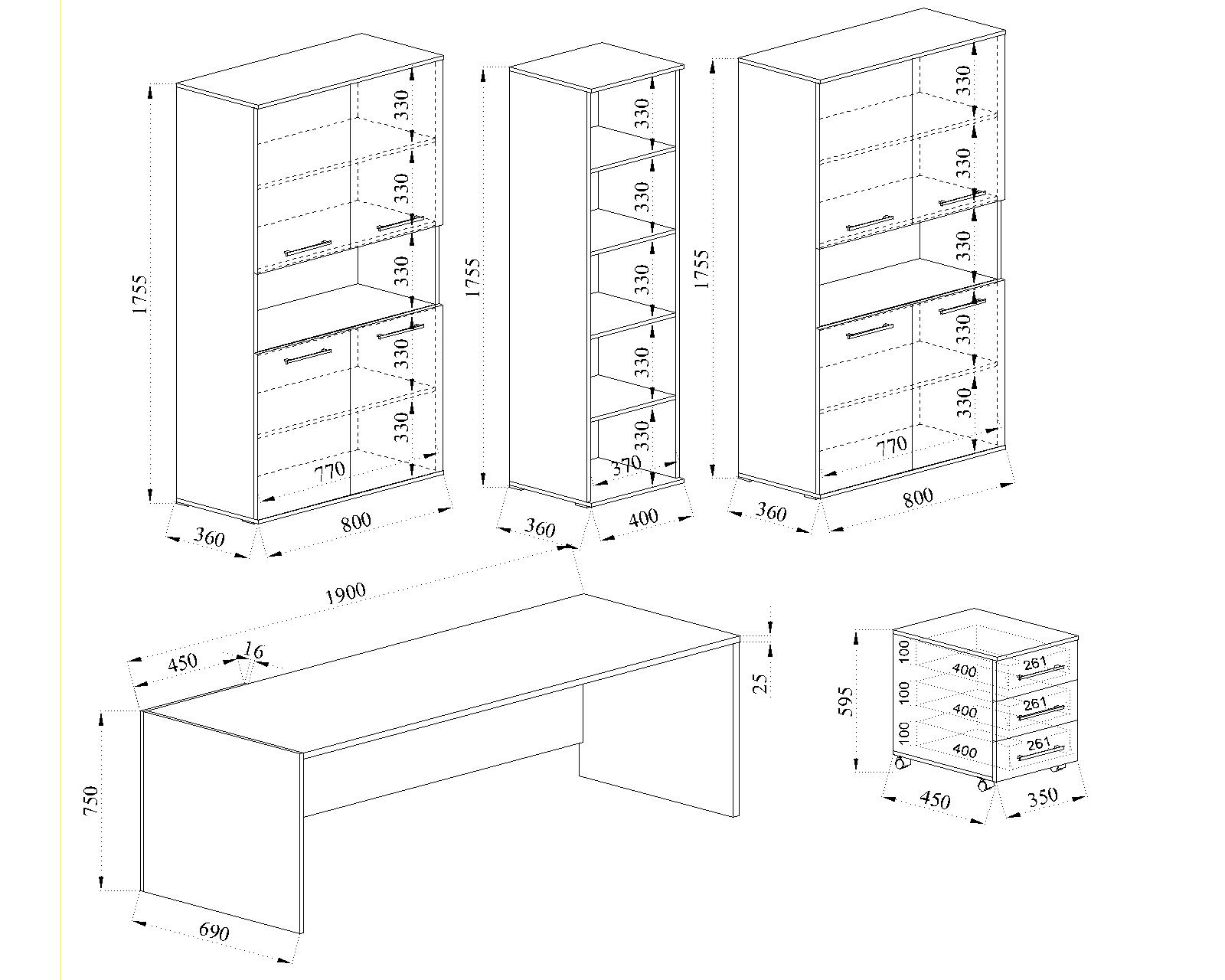 1755
330
330
330
330
330
770
360
800

1755
330
330
330
330
330
370
360
400

1755
330
330
330
330
330
770
360
800

1900
450
16
25
750
690

595
100
100
100
400
400
400
261
261
261
450
350