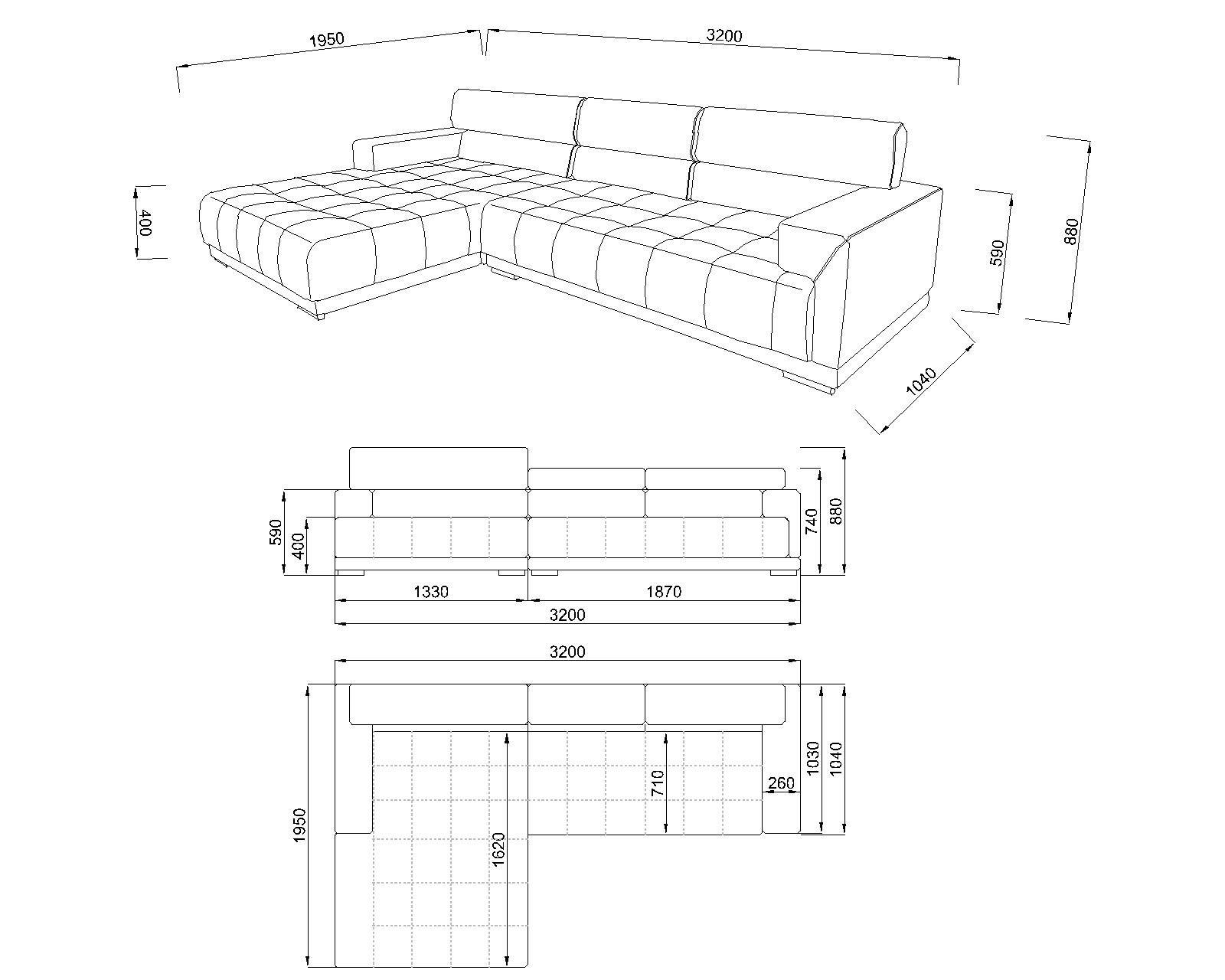 1950
3200
400
590
880
1040

590
400
740
880
1330
1870
3200

3200
1950
1620
710
260
1030
1040